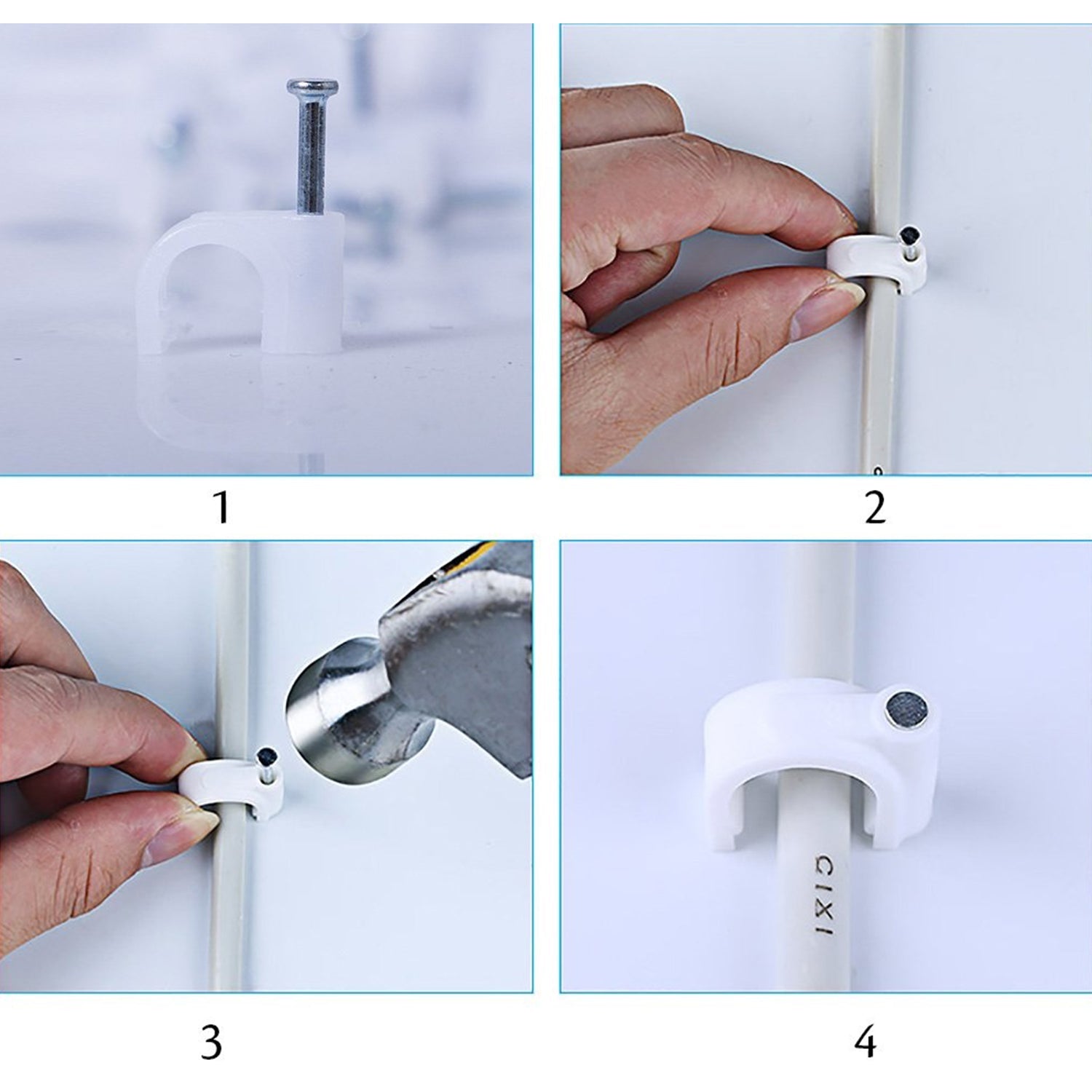 1

2

3

CIXI

4